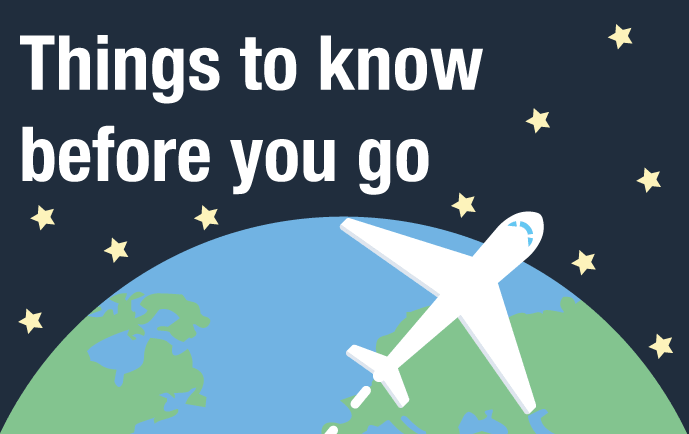 Things to know before you go