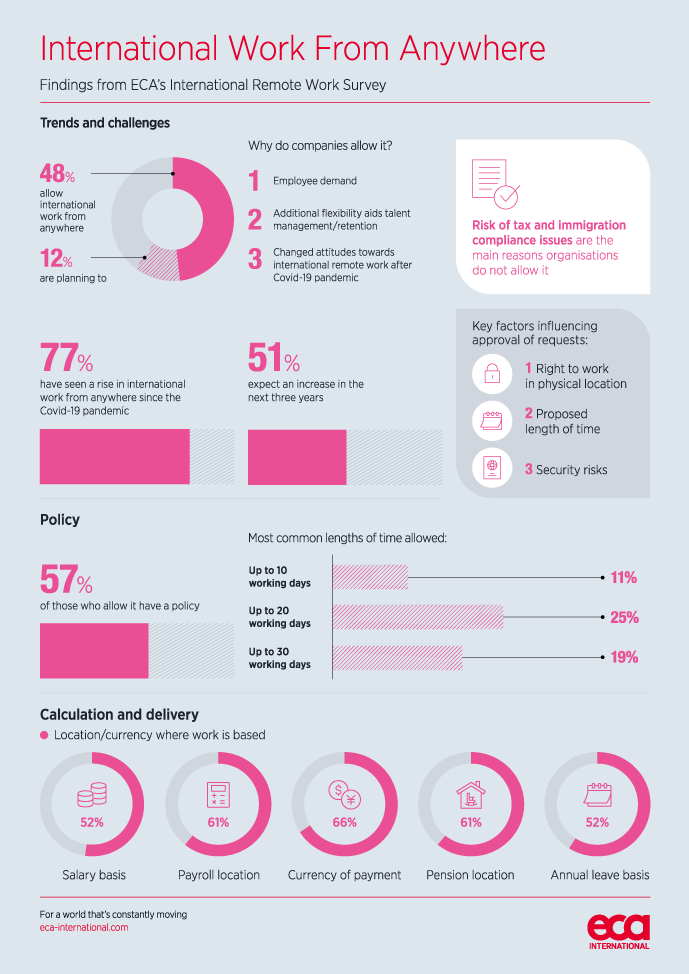 International Work From Anywhere

Findings from ECA's International Remote Work Survey

Trends and challenges

48% allow international work from anywhere

12% are planning to

Why do companies allow it?

1 Employee demand

2 Additional flexibility aids talent management/retention

3 Changed attitudes towards international remote work after Covid-19 pandemic

Risk of tax and immigration compliance issues are the main reasons organisations do not allow it

77% have seen a rise in international work from anywhere since the Covid-19 pandemic

51% expect an increase in the next three years

Key factors influencing approval of requests:

1 Right to work in physical location

2 Proposed length of time

3 Security risks

Policy

57% of those who allow it have a policy

Most common lengths of time allowed:

Up to 10 working days 11%

Up to 20 working days 25%

Up to 30 working days 19%

Calculation and delivery

Location/currency where work is based

52% Salary basis

61% Payroll location

66% Currency of payment

61% Pension location

52% Annual leave basis

For a world that's constantly moving
eca-international.com

eca INTERNATIONAL