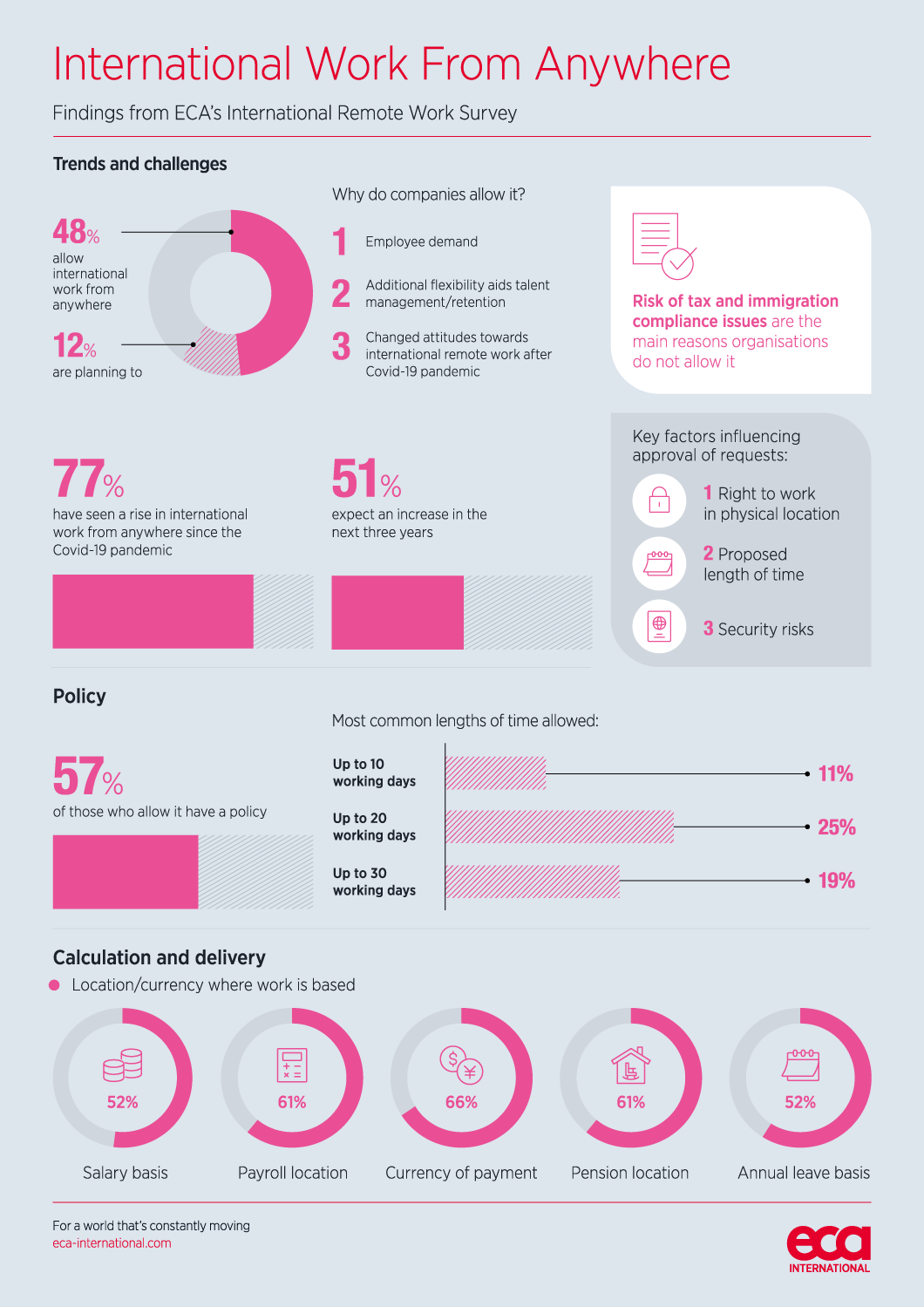 International Work From Anywhere

Findings from ECA's International Remote Work Survey

Trends and challenges

48% allow international work from anywhere

12% are planning to

Why do companies allow it?

1 Employee demand

2 Additional flexibility aids talent management/retention

3 Changed attitudes towards international remote work after Covid-19 pandemic

Risk of tax and immigration compliance issues are the main reasons organisations do not allow it

77% have seen a rise in international work from anywhere since the Covid-19 pandemic

51% expect an increase in the next three years

Key factors influencing approval of requests:

1 Right to work in physical location

2 Proposed length of time

3 Security risks

Policy

57% of those who allow it have a policy

Most common lengths of time allowed:

Up to 10 working days 11%

Up to 20 working days 25%

Up to 30 working days 19%

Calculation and delivery

Location/currency where work is based

52% Salary basis

61% Payroll location

66% Currency of payment

61% Pension location

52% Annual leave basis

For a world that's constantly moving
eca-international.com

eca INTERNATIONAL