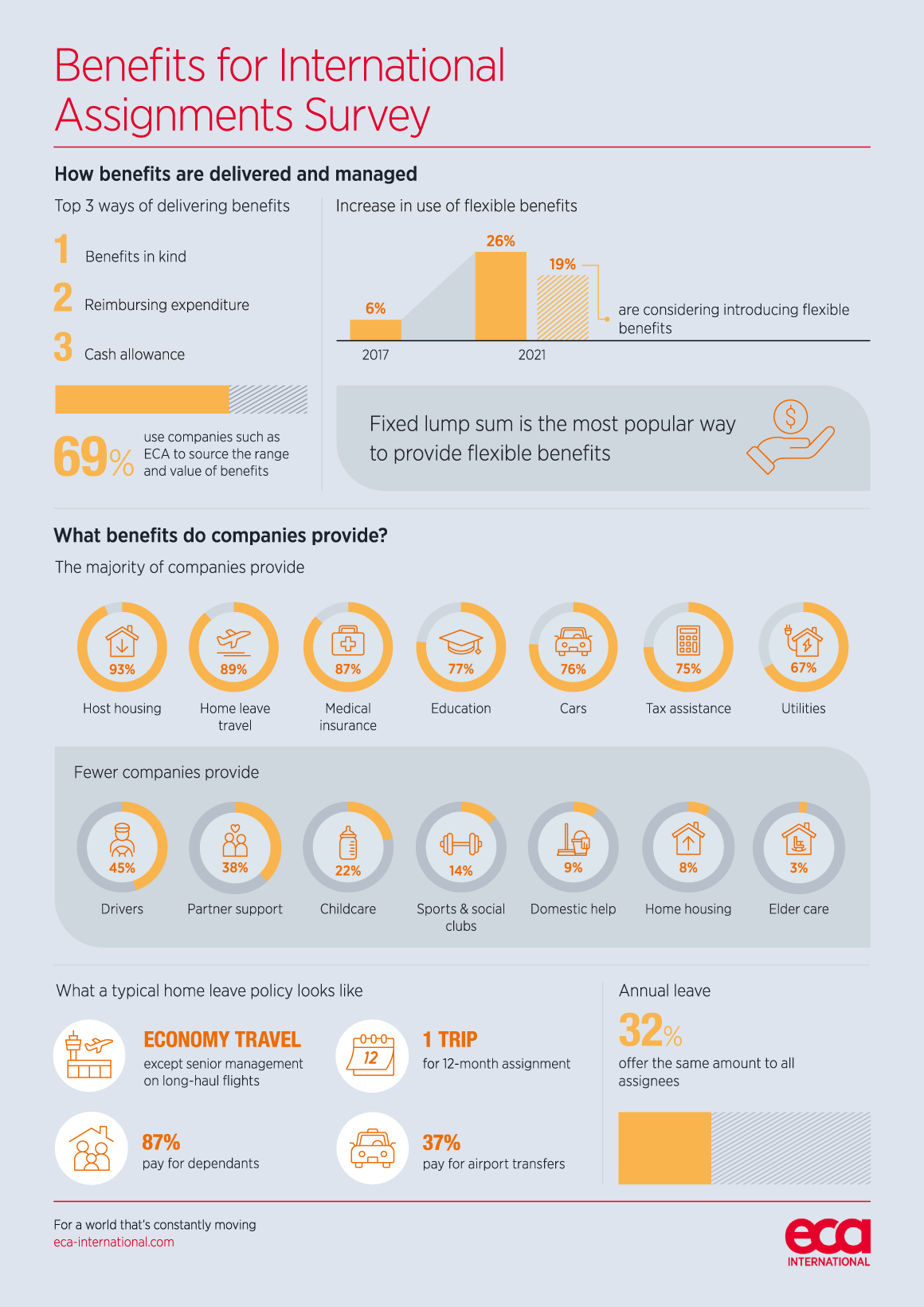 Benefits for International Assignments Survey

How benefits are delivered and managed

Top 3 ways of delivering benefits

1 Benefits in kind

2 Reimbursing expenditure

3 Cash allowance

69% use companies such as ECA to source the range and value of benefits

Increase in use of flexible benefits

6%

26%

19%

are considering introducing flexible benefits

2017

2021

Fixed lump sum is the most popular way to provide flexible benefits

What benefits do companies provide?

The majority of companies provide

93% Host housing

89% Home leave travel

87% Medical insurance

77% Education

76% Cars

75% Tax assistance

67% Utilities

Fewer companies provide

45% Drivers

38% Partner support

22% Childcare

14% Sports & social clubs

9% Domestic help

8% Home housing

3% Elder care

What a typical home leave policy looks like

ECONOMY TRAVEL
except senior management on long-haul flights

12

1 TRIP
for 12-month assignment

87%
pay for dependants

37%
pay for airport transfers

Annual leave

32%
offer the same amount to all assignees

For a world that's constantly moving
eca-international.com

eca INTERNATIONAL